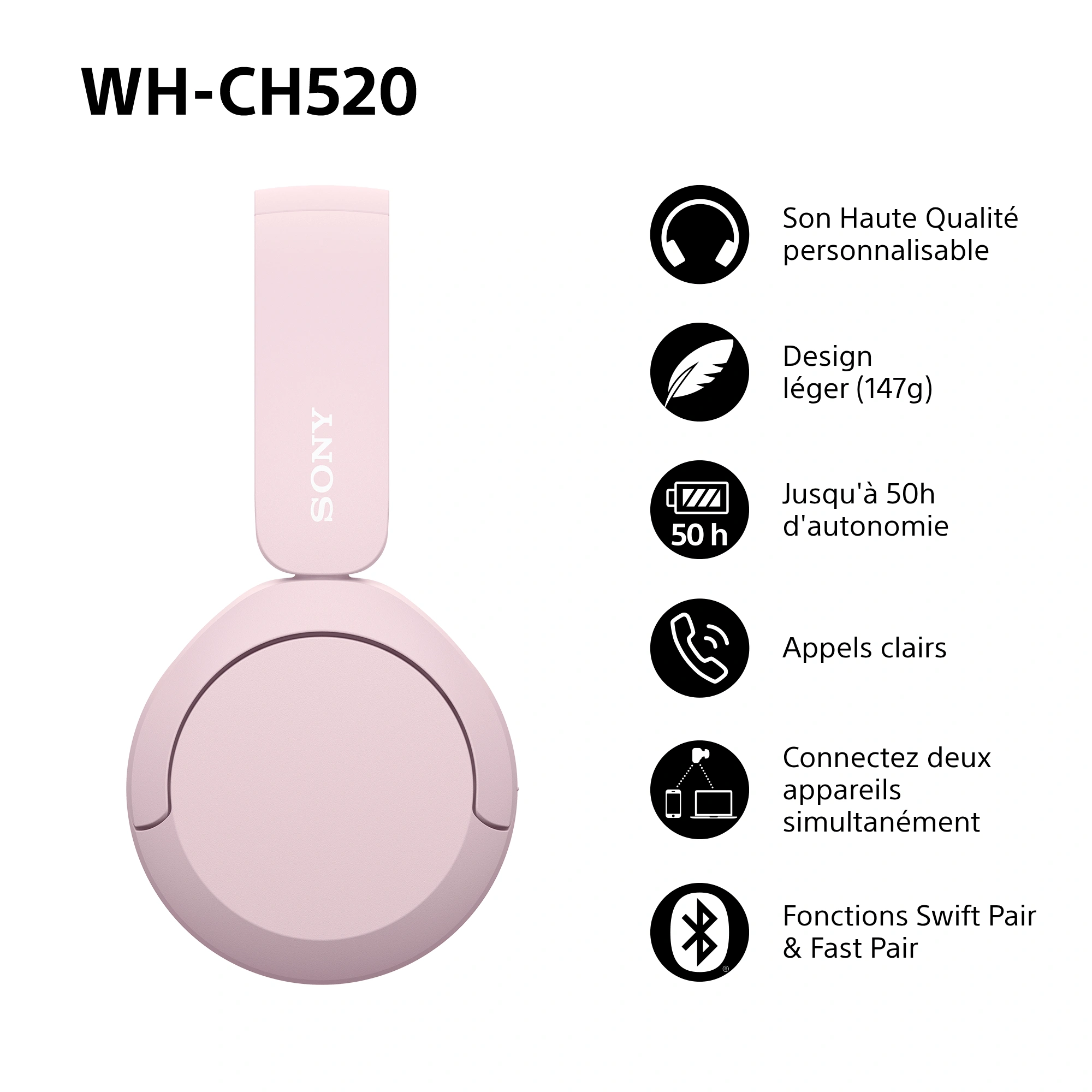 WH-CH520

SONY

Son Haute Qualité personnalisable

Design léger (147g)

50 h

Jusqu'à 50h d'autonomie

Appels clairs

Connectez deux appareils simultanément

Fonctions Swift Pair & Fast Pair